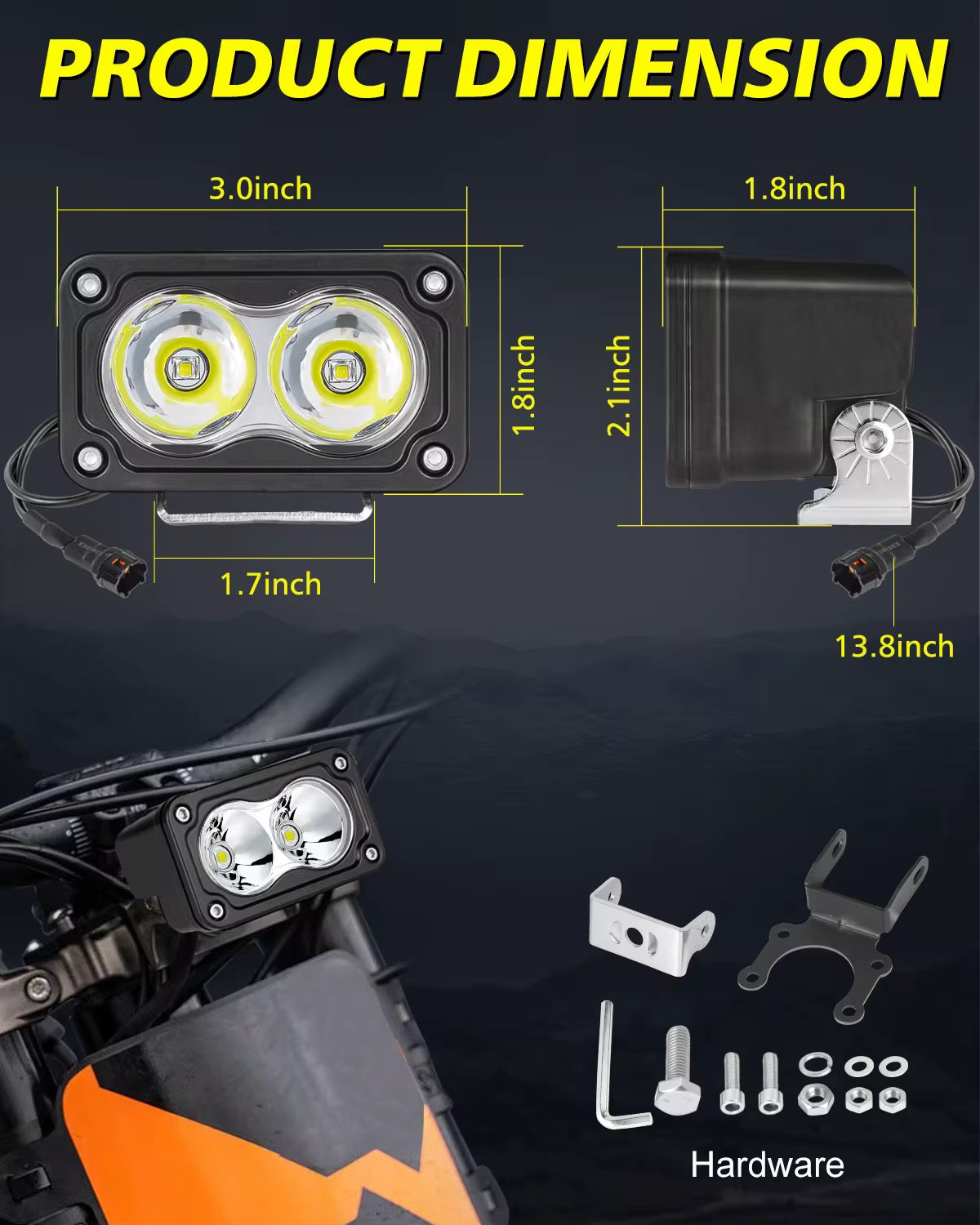 PRODUCT DIMENSION

3.0inch

1.8inch

1.7inch

1.8inch

2.1inch

13.8inch

Hardware