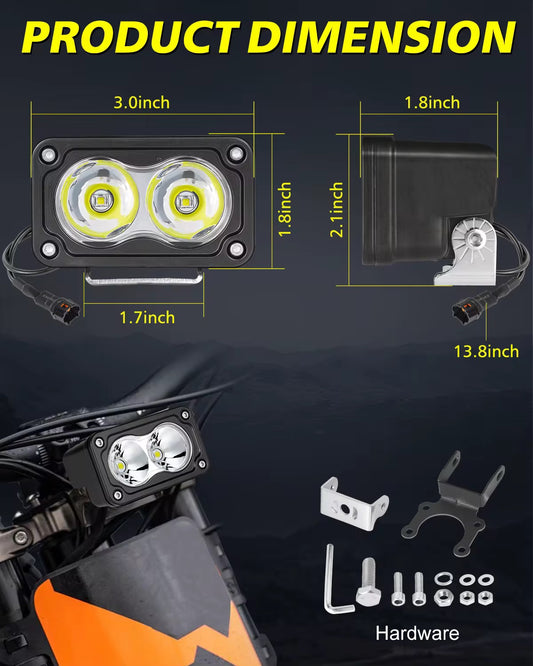 PRODUCT DIMENSION

3.0inch

1.8inch

1.7inch

1.8inch

2.1inch

13.8inch

Hardware